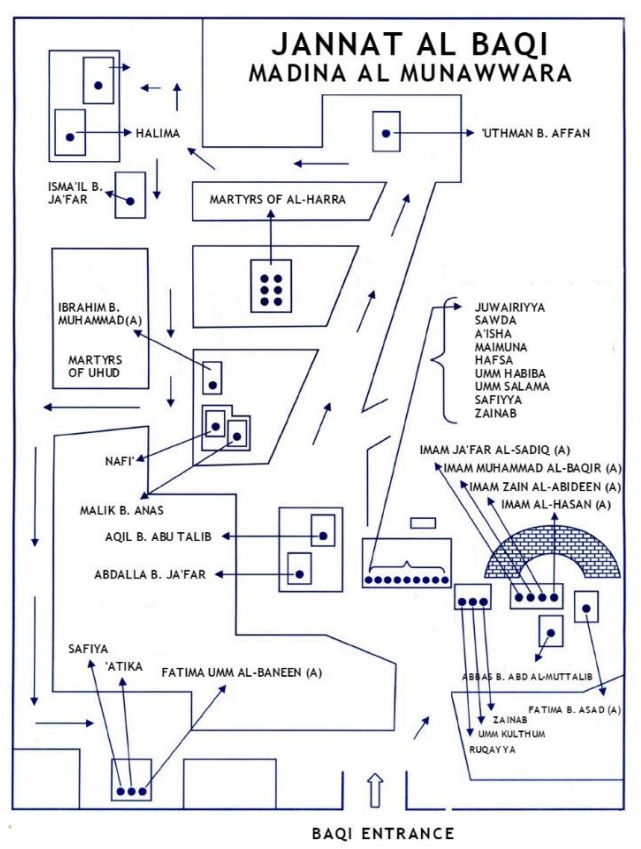 JANNAT AL BAQI
MADINA AL MUNAWWARA

HALIMA

'UTHMAN B. AFFAN

ISMA'IL B. JA'FAR

MARTYRS OF AL-HARRA

IBRAHIM B. MUHAMMAD(A)

MARTYRS OF UHUD

JUWAIRIYYA
SAWDA
A'ISHA
MAIMUNA
HAFSA
UMM HABIBA
UMM SALAMA
SAFIYYA
ZAINAB

NAFI'

MALIK B. ANAS

IMAM JA'FAR AL-SADIQ (A)
IMAM MUHAMMAD AL-BAQIR (A)
IMAM ZAIN AL-ABIDEEN (A)
IMAM AL-HASAN (A)

AQIL B. ABU TALIB

ABDALLA B. JA'FAR

SAFIYA
'ATIKA
FATIMA UMM AL-BANEEN (A)

ABBAS B. ABD AL-MUTTALIB

FATIMA B. ASAD (A)
ZAINAB
UMM KULTHUM
RUQAYYA

BAQI ENTRANCE